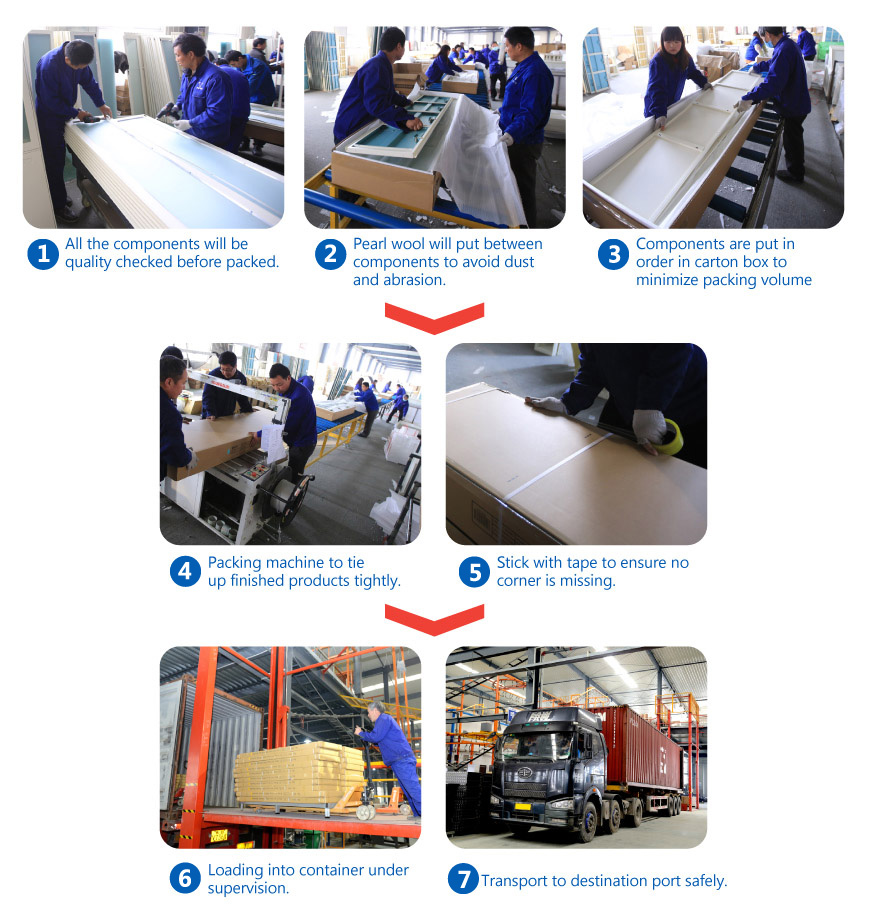 1 All the components will be quality checked before packed.

2 Pearl wool will put between components to avoid dust and abrasion.

3 Components are put in order in carton box to minimize packing volume

4 Packing machine to tie up finished products tightly.

5 Stick with tape to ensure no corner is missing.

6 Loading into container under supervision.

7 Transport to destination port safely.