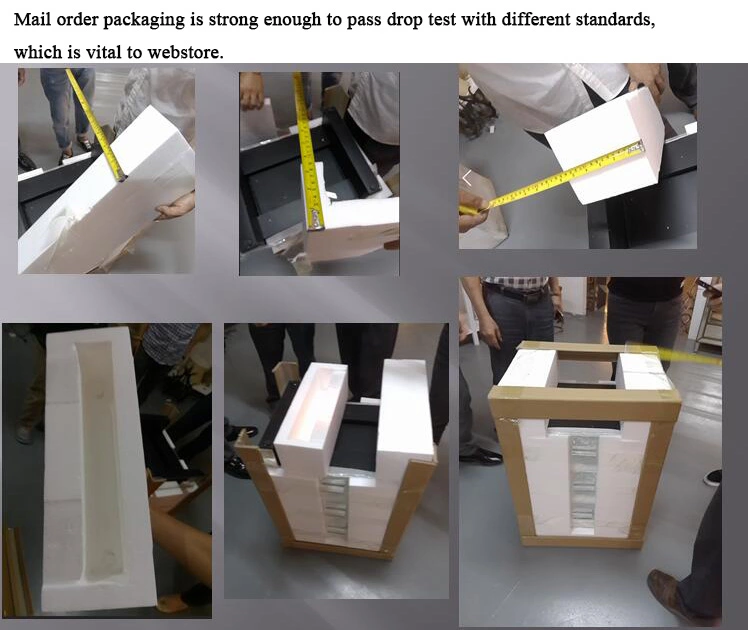 Mail order packaging is strong enough to pass drop test with different standards, which is vital to webstore.