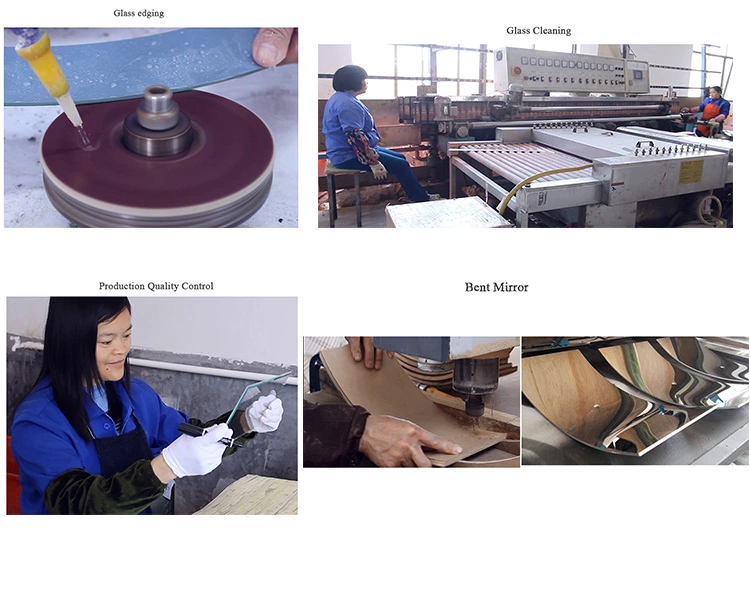 Glass edging

Glass Cleaning

Production Quality Control

Bent Mirror