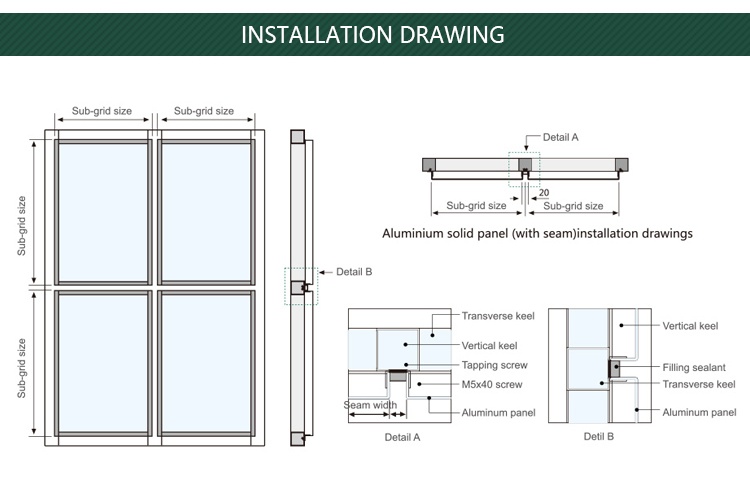 INSTALLATION DRAWING

Sub-grid size
Sub-grid size
Sub-grid size
Sub-grid size

Detail B

Detail A
20
Sub-grid size
Sub-grid size

Aluminium solid panel (with seam)installation drawings

Transverse keel
Vertical keel
Tapping screw
M5x40 screw
Seam width
Aluminum panel
Detail A

Vertical keel
Filling sealant
Transverse keel
Aluminum panel
Detil B