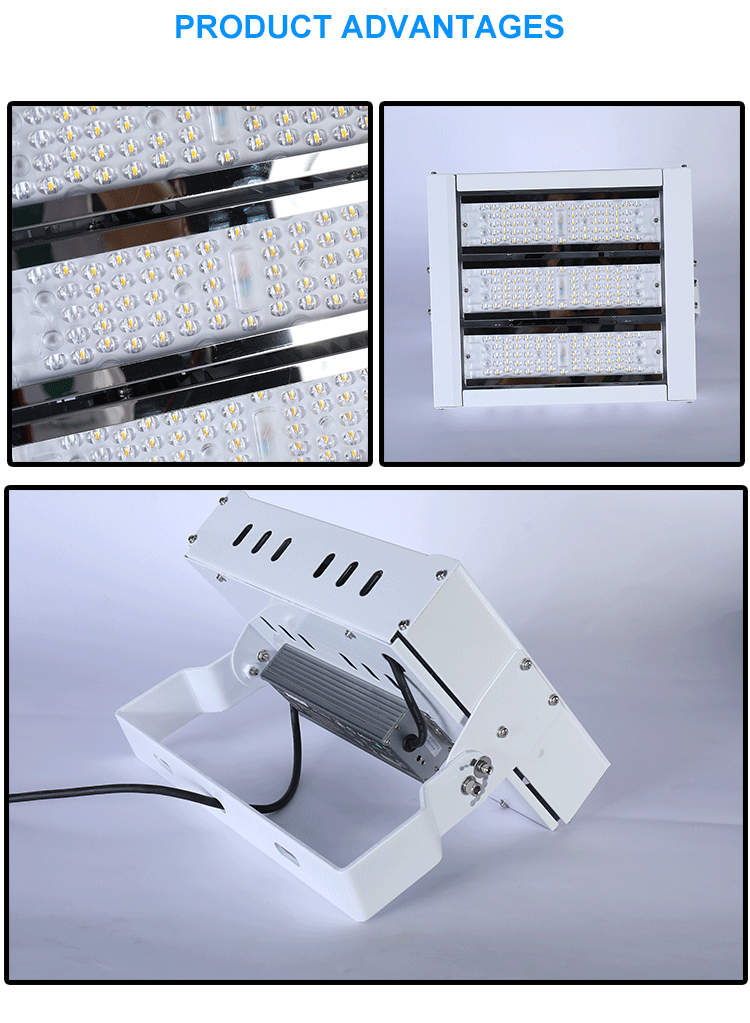 PRODUCT ADVANTAGES