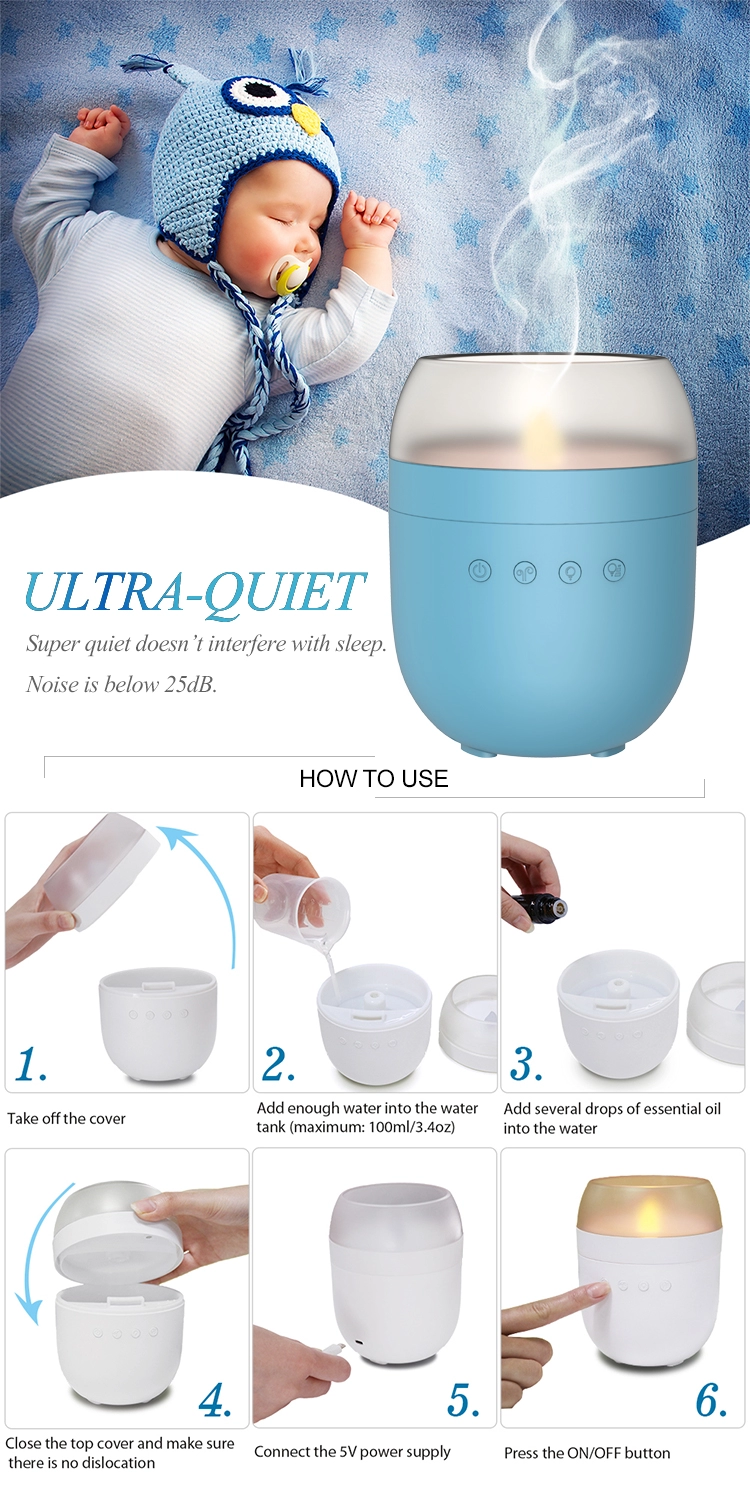 ULTRA-QUIET

Super quiet doesn't interfere with sleep.

Noise is below 25dB.

HOW TO USE

1.

Take off the cover

2.

Add enough water into the water tank (maximum: 100ml/3.4oz)

3.

Add several drops of essential oil into the water

4.

Close the top cover and make sure there is no dislocation

5.

Connect the 5V power supply

6.

Press the ON/OFF button