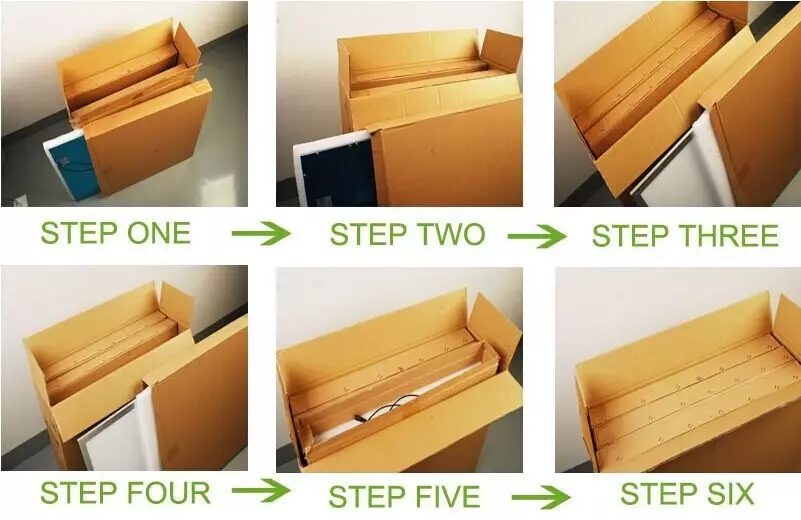 STEP ONE → STEP TWO → STEP THREE

STEP FOUR → STEP FIVE → STEP SIX