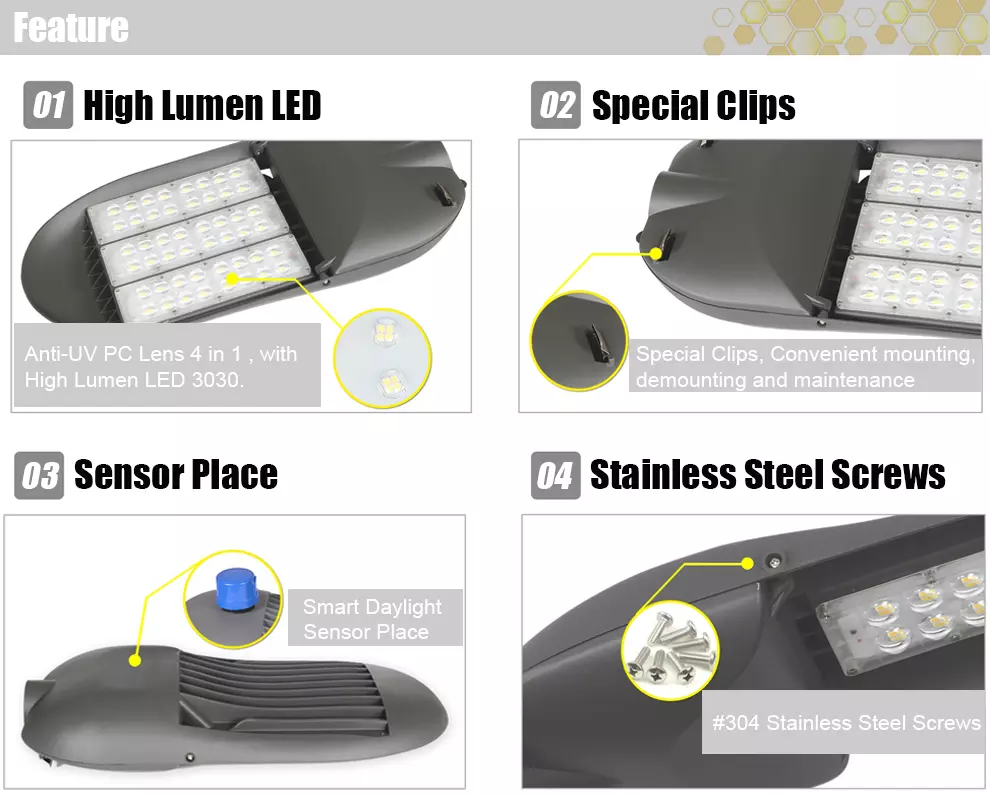 Feature

01 High Lumen LED

Anti-UV PC Lens 4 in 1 , with High Lumen LED 3030.

02 Special Clips

Special Clips, Convenient mounting, demounting and maintenance

03 Sensor Place

Smart Daylight Sensor Place

04 Stainless Steel Screws

#304 Stainless Steel Screws