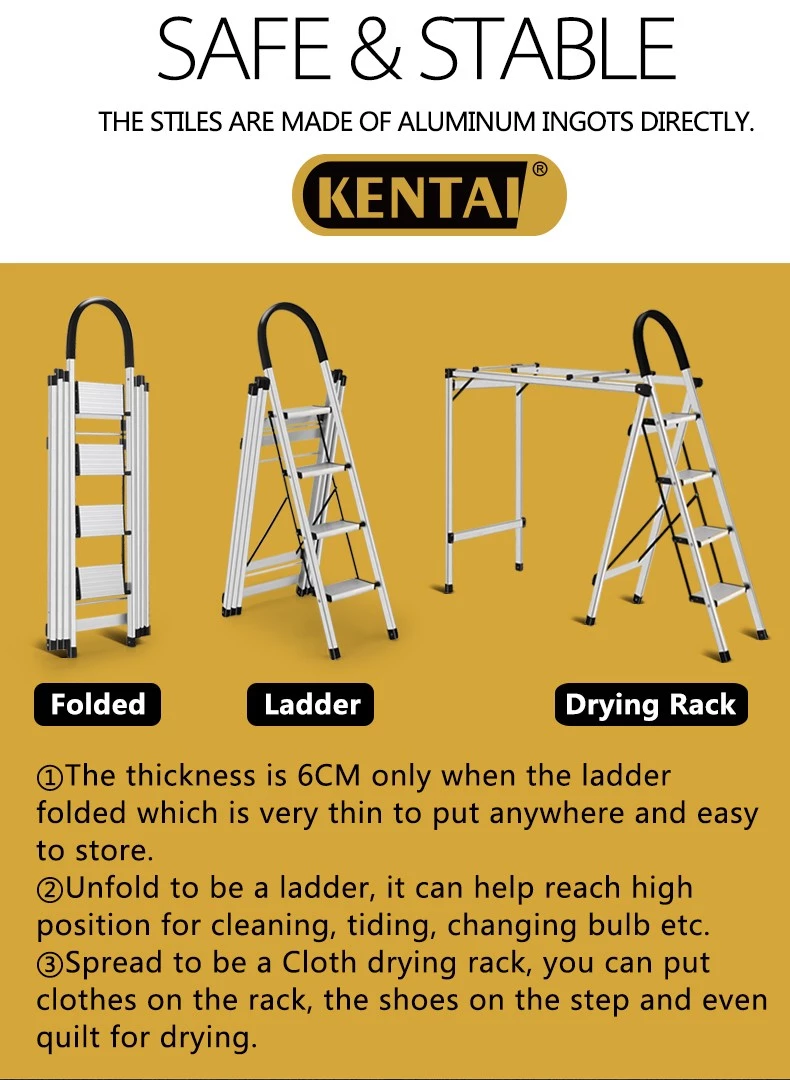 SAFE & STABLE

THE STILES ARE MADE OF ALUMINUM INGOTS DIRECTLY.

KENTAI®

Folded

Ladder

Drying Rack

①The thickness is 6CM only when the ladder folded which is very thin to put anywhere and easy to store.
②Unfold to be a ladder, it can help reach high position for cleaning, tiding, changing bulb etc.
③Spread to be a Cloth drying rack, you can put clothes on the rack, the shoes on the step and even quilt for drying.