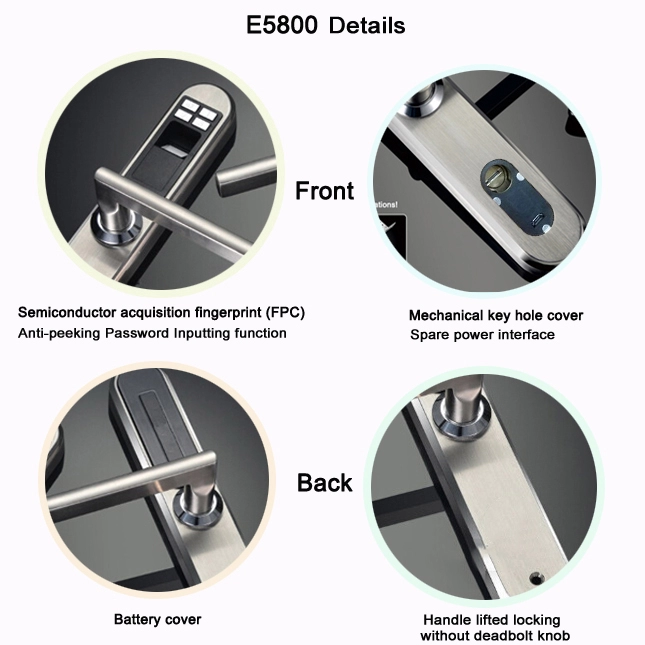 E5800 Details

Front

ations!

Semiconductor acquisition fingerprint (FPC)
Anti-peeking Password Inputting function

Mechanical key hole cover
Spare power interface

Back

Battery cover

Handle lifted locking
without deadbolt knob