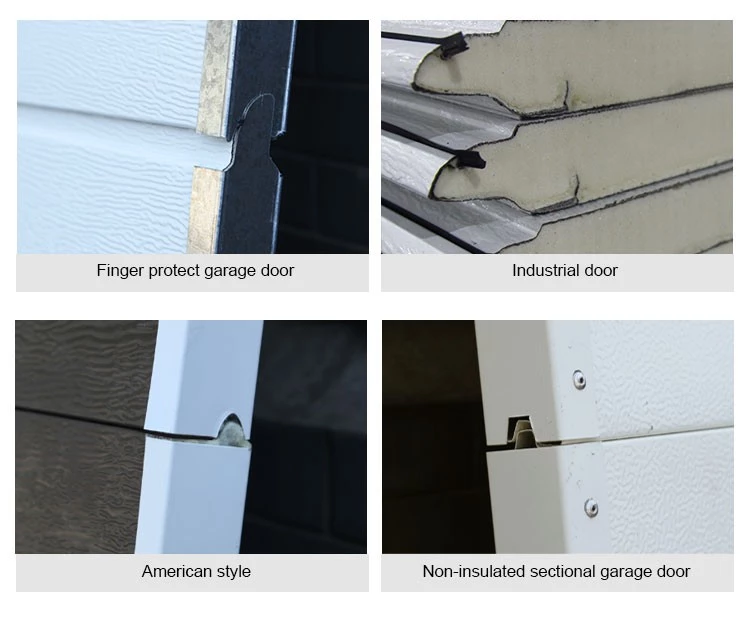 Finger protect garage door

Industrial door

American style

Non-insulated sectional garage door