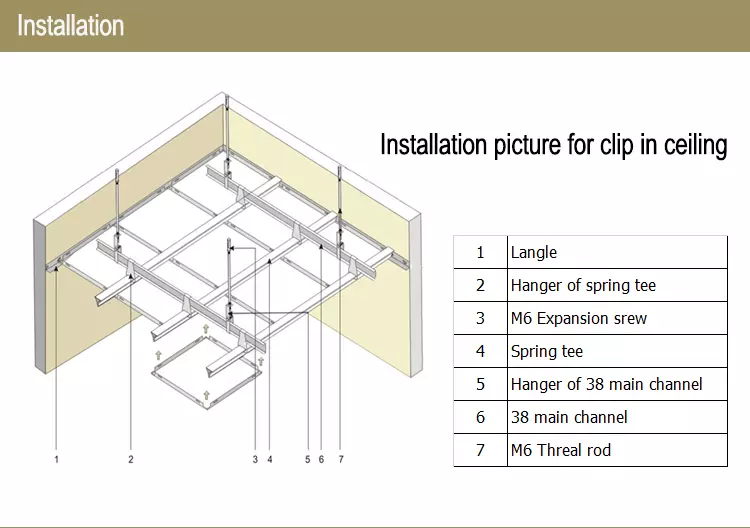 Installation

Installation picture for clip in ceiling

1 2 3 4 5 6 7

| 1 | Langle |
|---|---|
| 2 | Hanger of spring tee |
| 3 | M6 Expansion srew |
| 4 | Spring tee |
| 5 | Hanger of 38 main channel |
| 6 | 38 main channel |
| 7 | M6 Threal rod |