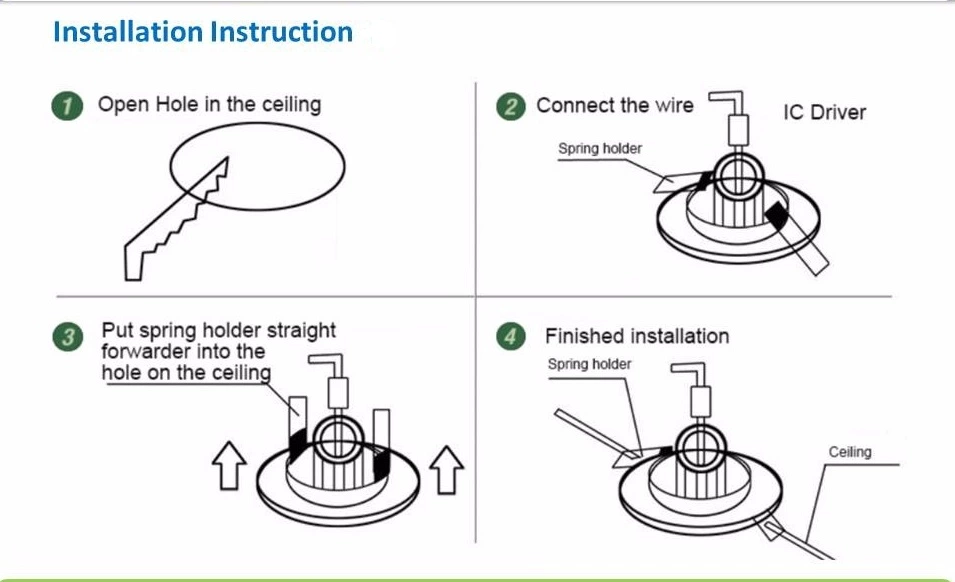 Installation Instruction

1 Open Hole in the ceiling

2 Connect the wire

IC Driver

Spring holder

3 Put spring holder straight forwarder into the hole on the ceiling

4 Finished installation

Spring holder

Ceiling