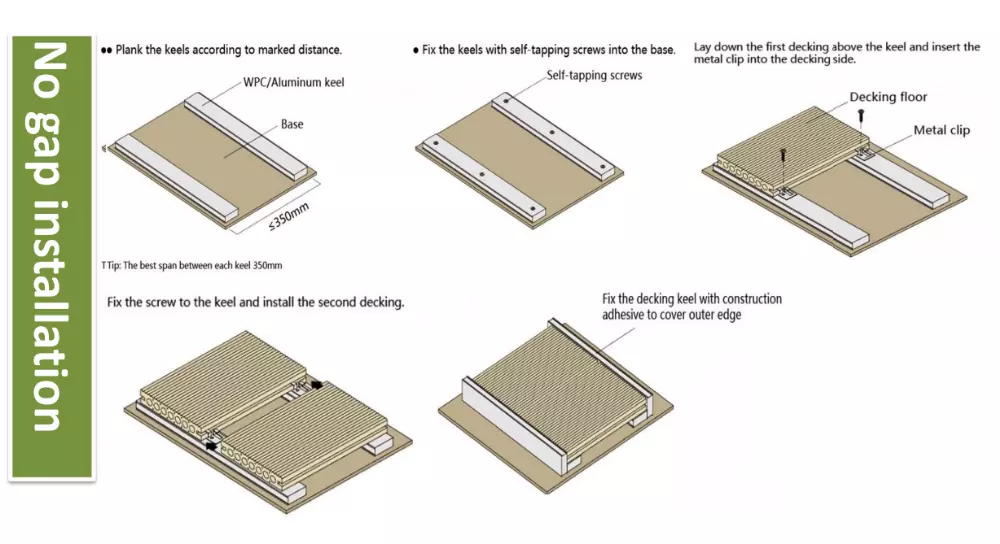 No gap installation

●● Plank the keels according to marked distance.

WPC/Aluminum keel

Base

≤350mm

T Tip: The best span between each keel 350mm

● Fix the keels with self-tapping screws into the base.

Self-tapping screws

Lay down the first decking above the keel and insert the metal clip into the decking side.

Decking floor

Metal clip

Fix the screw to the keel and install the second decking.

Fix the decking keel with construction adhesive to cover outer edge