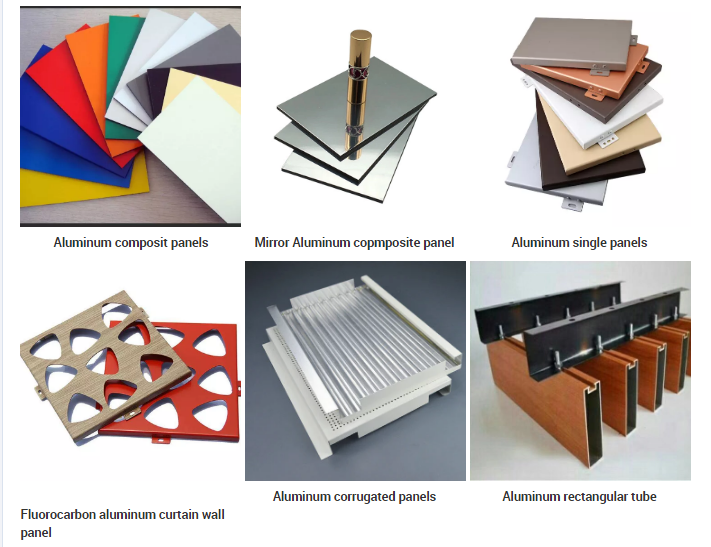 Aluminum composit panels

Mirror Aluminum copmposite panel

Aluminum single panels

Fluorocarbon aluminum curtain wall panel

Aluminum corrugated panels

Aluminum rectangular tube