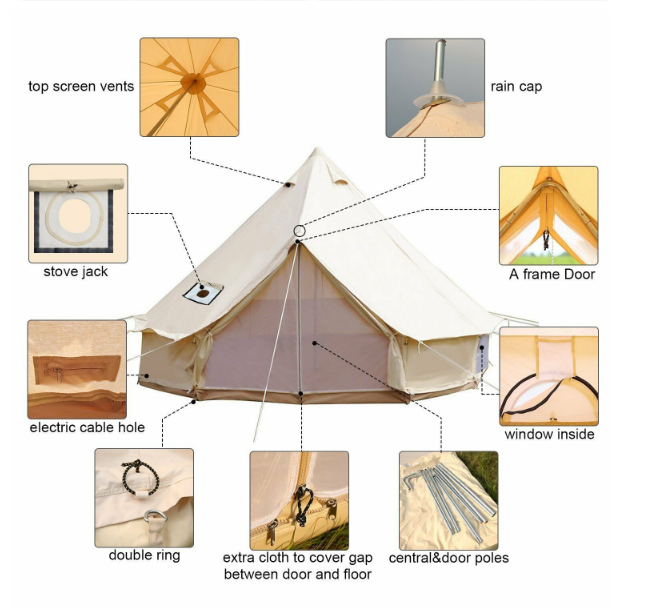 top screen vents

rain cap

stove jack

A frame Door

electric cable hole

window inside

double ring

extra cloth to cover gap between door and floor

central&door poles