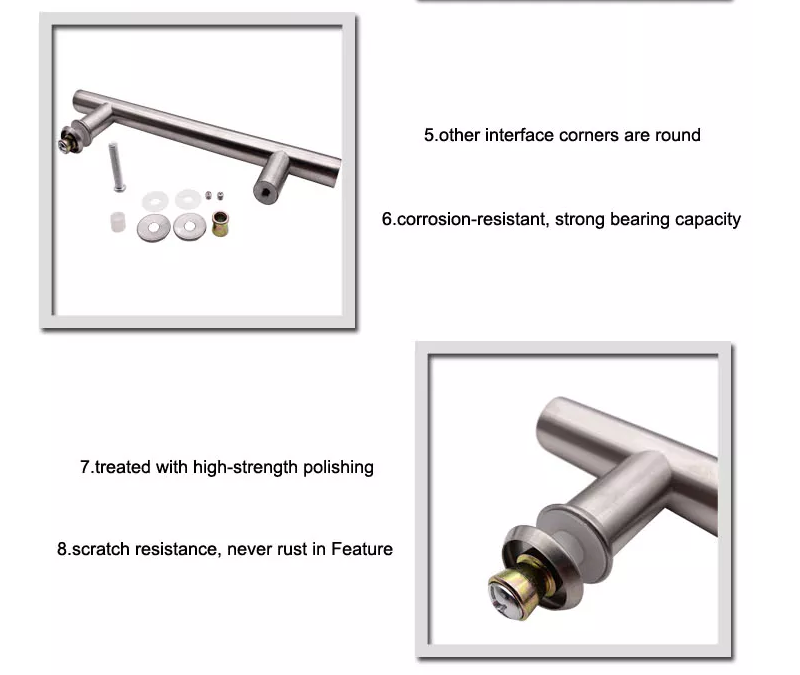 5.other interface corners are round

6.corrosion-resistant, strong bearing capacity

7.treated with high-strength polishing

8.scratch resistance, never rust in Feature