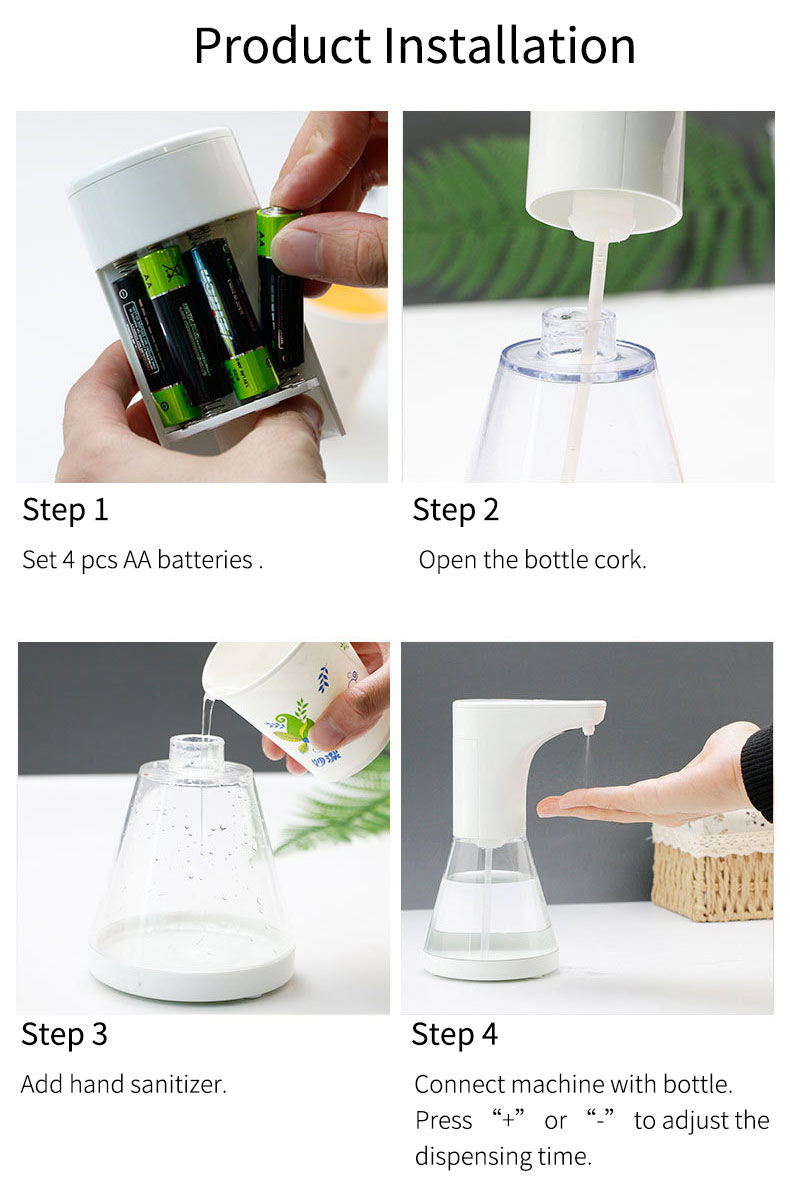 Product Installation

Step 1

Set 4 pcs AA batteries .

Step 2

Open the bottle cork.

Step 3

Add hand sanitizer.

Step 4

Connect machine with bottle. Press “+” or “-” to adjust the dispensing time.