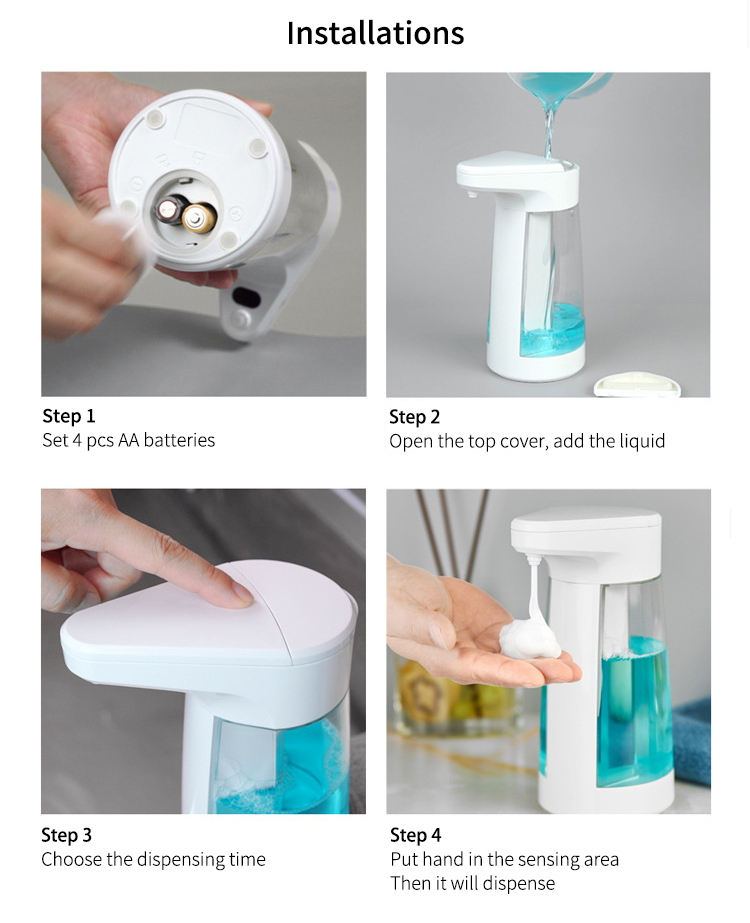 Installations

Step 1
Set 4 pcs AA batteries

Step 2
Open the top cover, add the liquid

Step 3
Choose the dispensing time

Step 4
Put hand in the sensing area
Then it will dispense