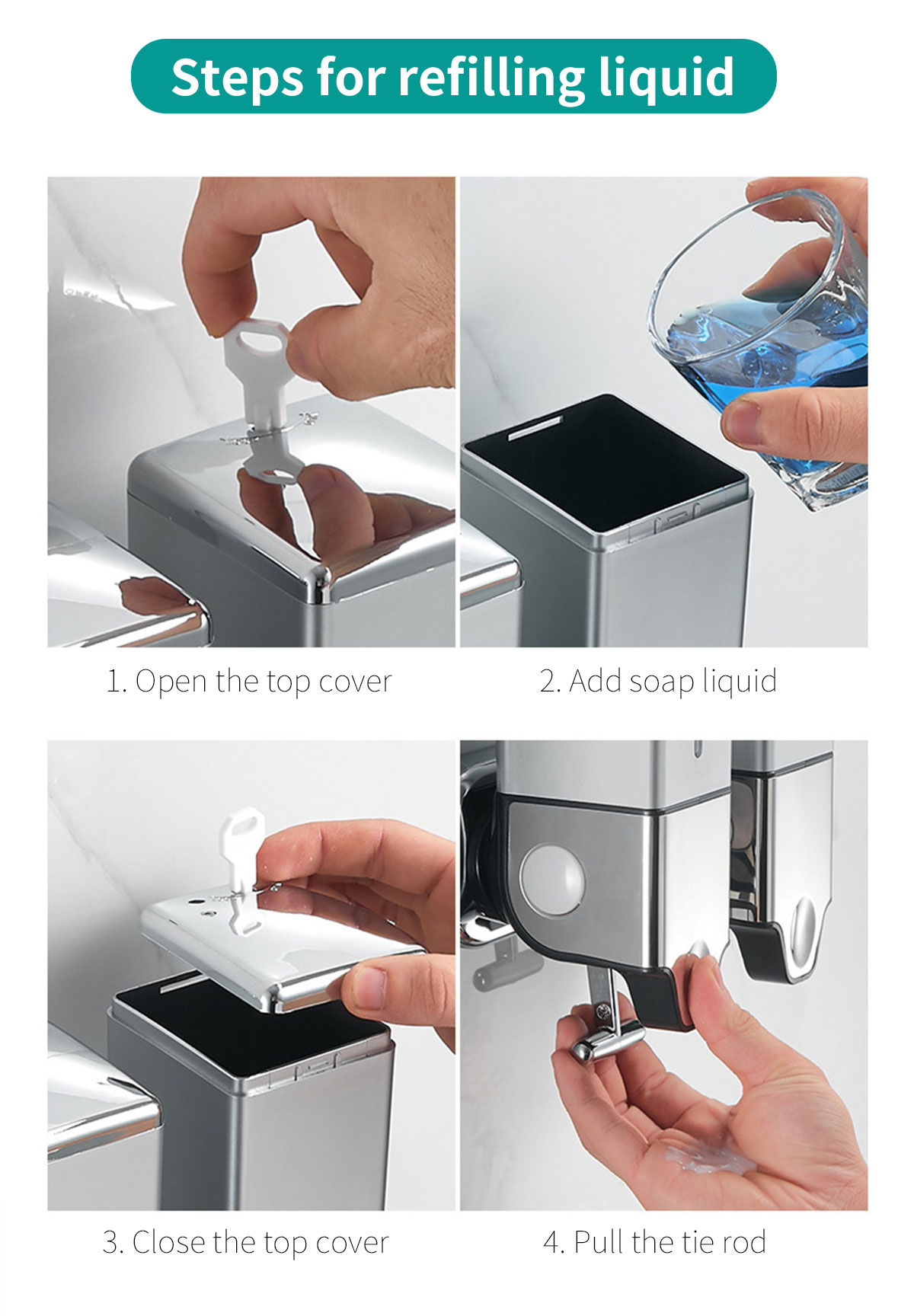 Steps for refilling liquid

1. Open the top cover

2. Add soap liquid

3. Close the top cover

4. Pull the tie rod