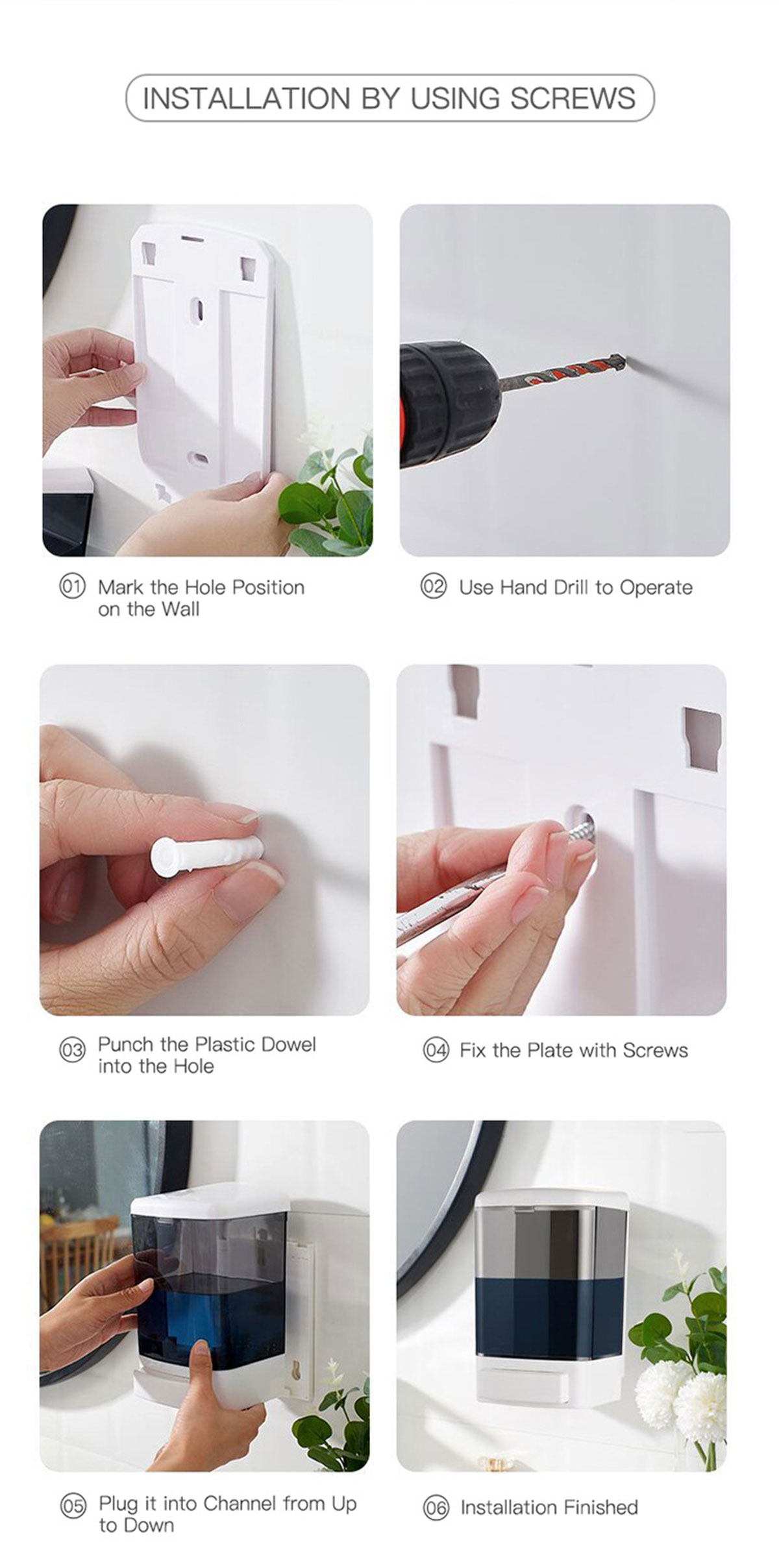 INSTALLATION BY USING SCREWS

01 Mark the Hole Position on the Wall

02 Use Hand Drill to Operate

03 Punch the Plastic Dowel into the Hole

04 Fix the Plate with Screws

05 Plug it into Channel from Up to Down

06 Installation Finished