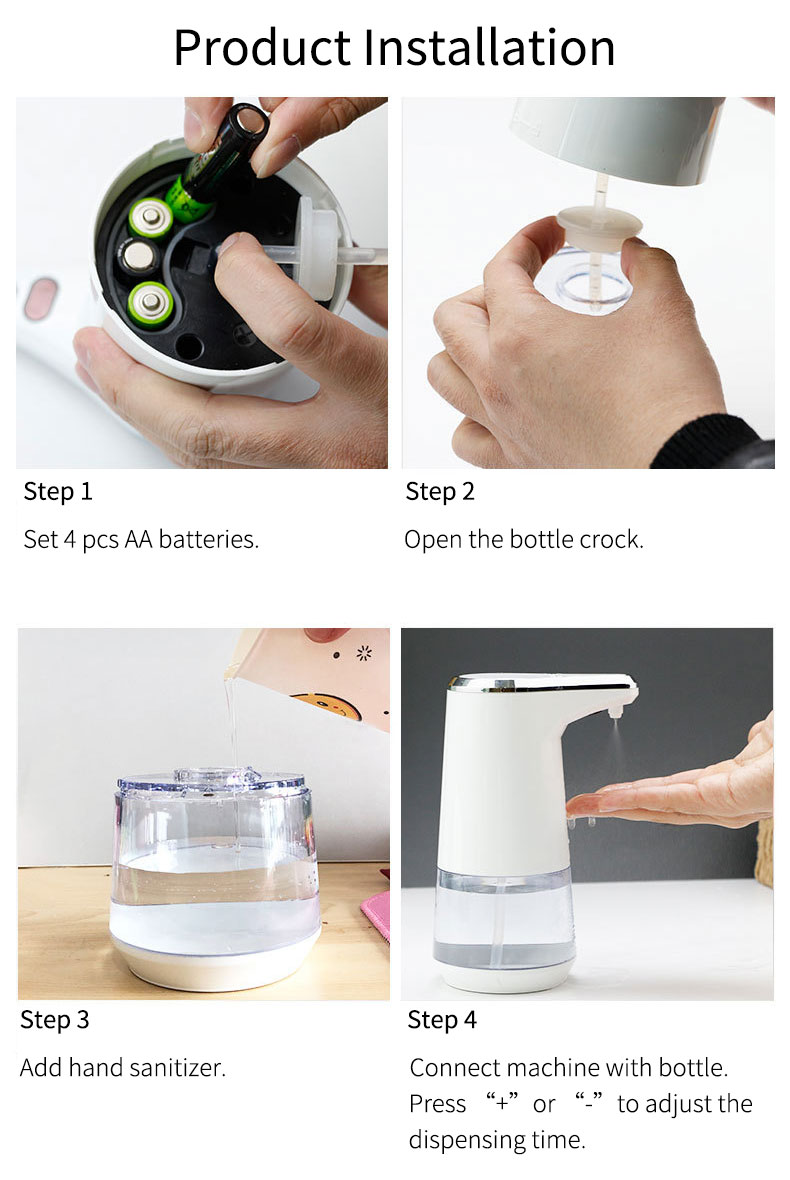 Product Installation

Step 1

Set 4 pcs AA batteries.

Step 2

Open the bottle crock.

Step 3

Add hand sanitizer.

Step 4

Connect machine with bottle. Press “+” or “-” to adjust the dispensing time.