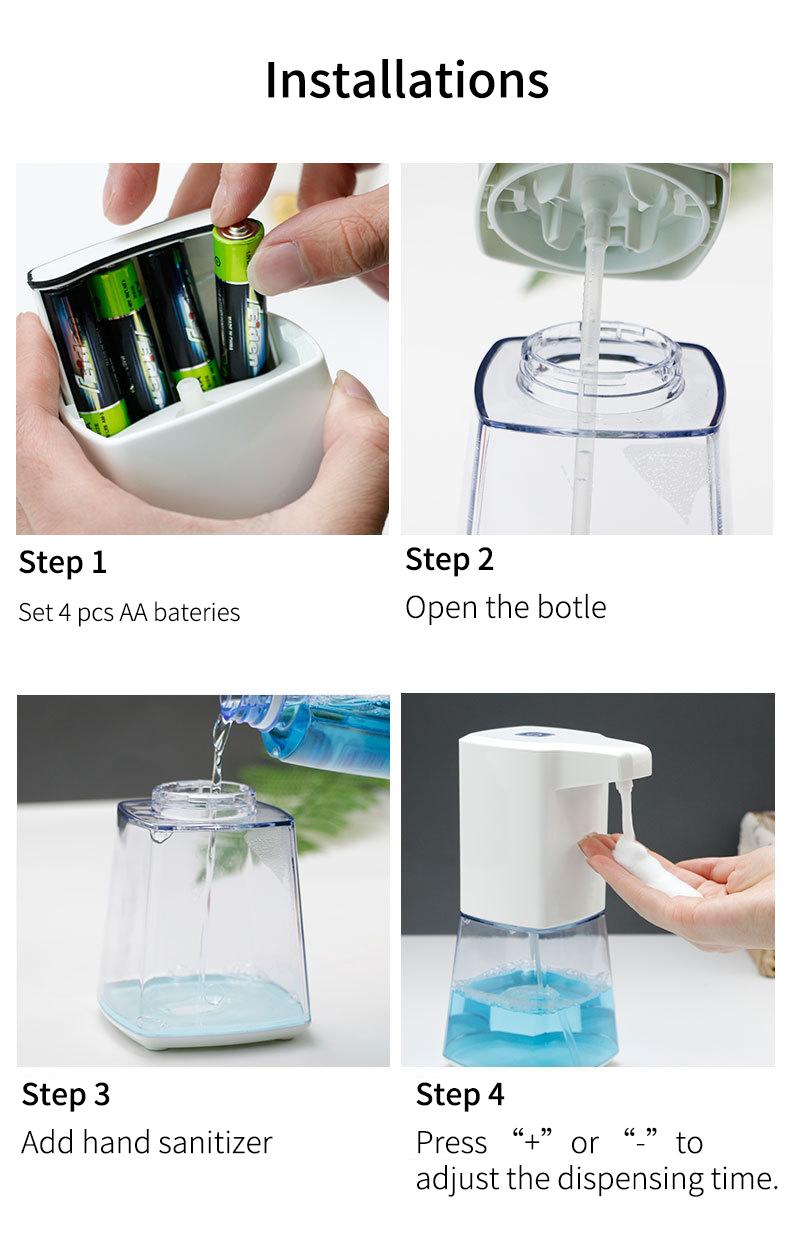 Installations

Step 1

Set 4 pcs AA bateries

Step 2

Open the botle

Step 3

Add hand sanitizer

Step 4

Press “+” or “-” to adjust the dispensing time.