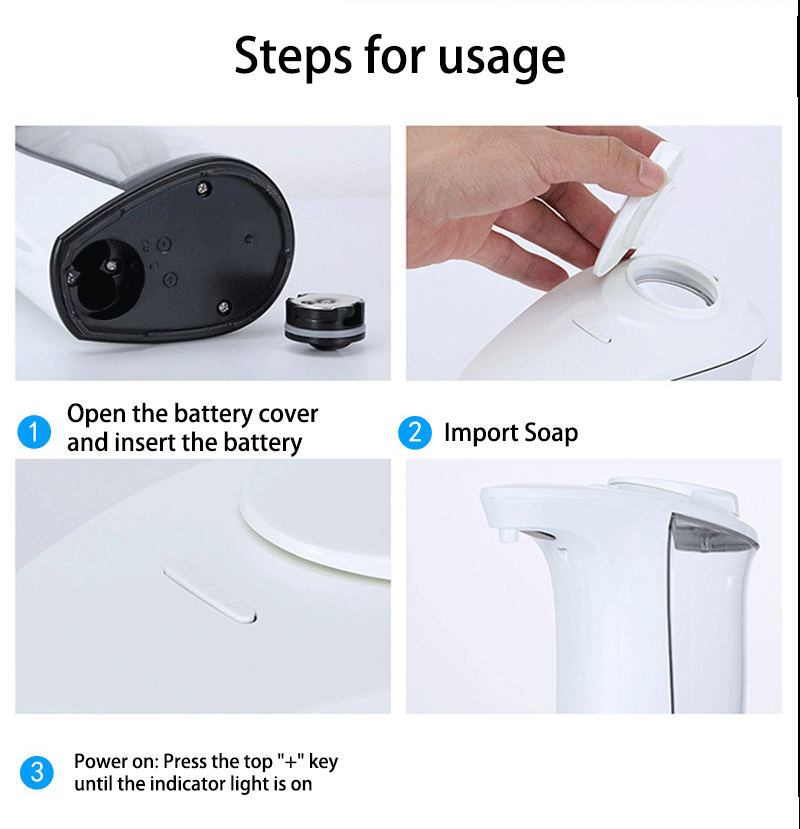 Steps for usage

1 Open the battery cover and insert the battery

2 Import Soap

3 Power on: Press the top "+" key until the indicator light is on