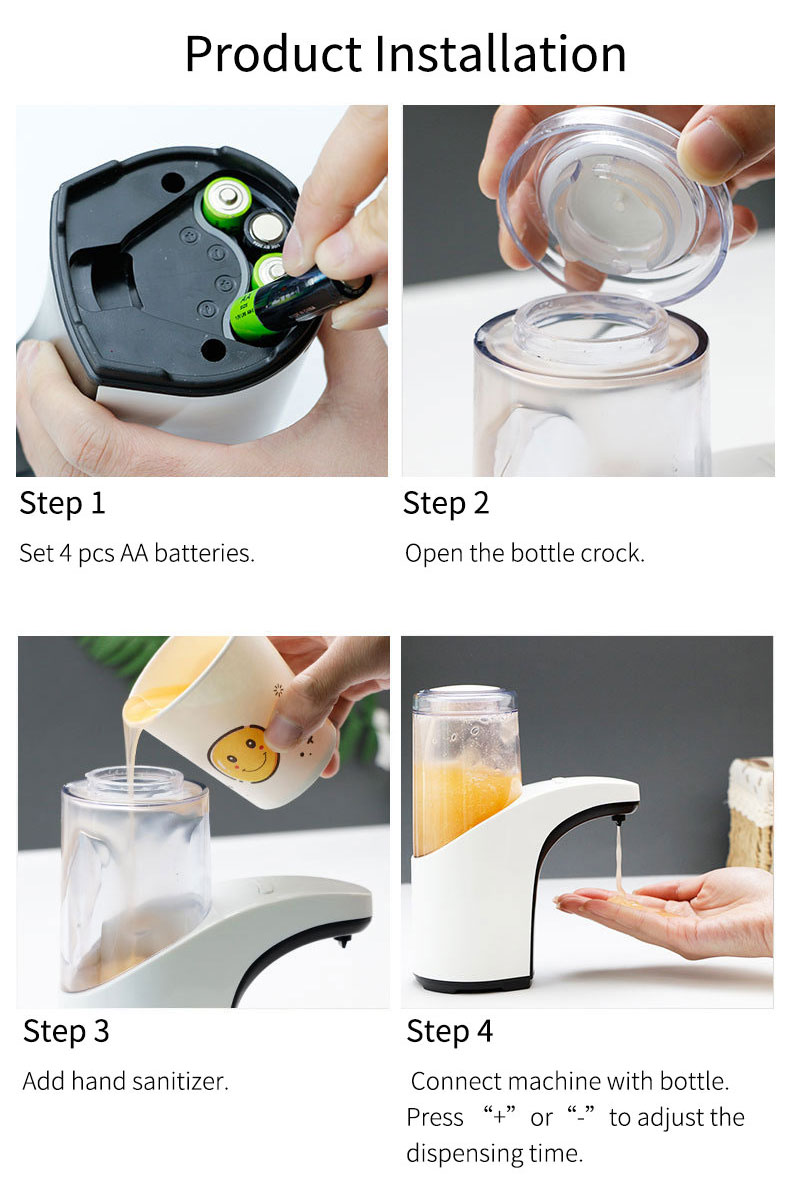 Product Installation

Step 1

Set 4 pcs AA batteries.

Step 2

Open the bottle crock.

Step 3

Add hand sanitizer.

Step 4

Connect machine with bottle. Press “+” or “-” to adjust the dispensing time.