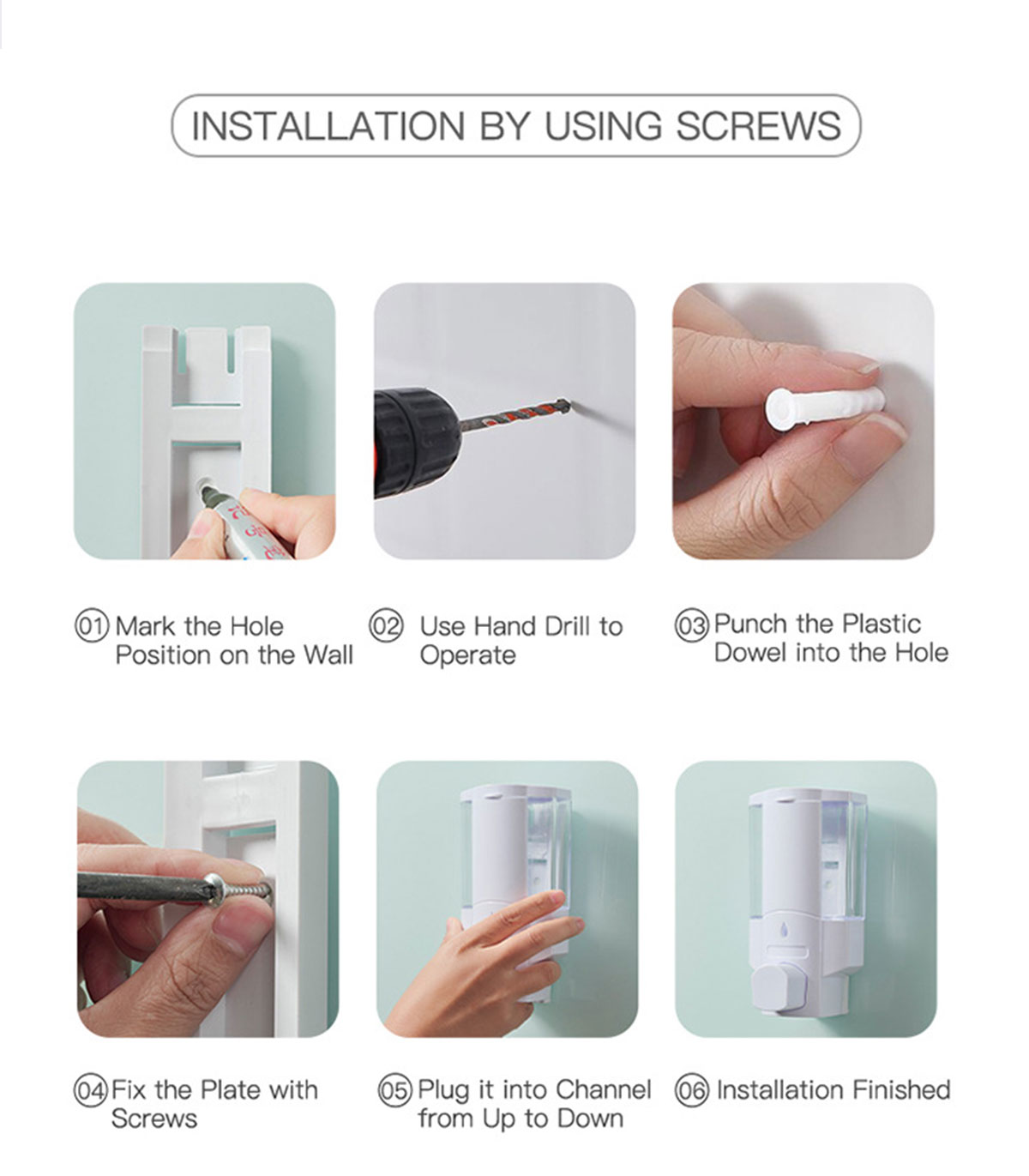 INSTALLATION BY USING SCREWS

01 Mark the Hole Position on the Wall

02 Use Hand Drill to Operate

03 Punch the Plastic Dowel into the Hole

04 Fix the Plate with Screws

05 Plug it into Channel from Up to Down

06 Installation Finished