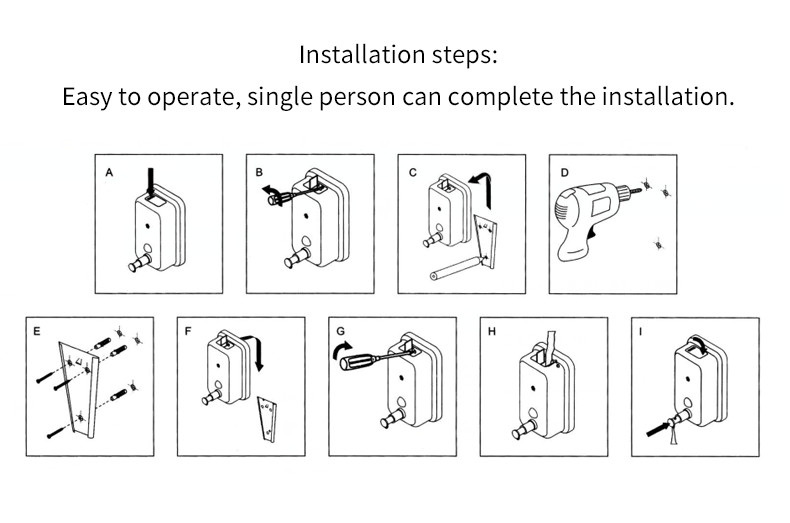 Installation steps:
Easy to operate, single person can complete the installation.

A

B

C

D

E

F

G

H

I