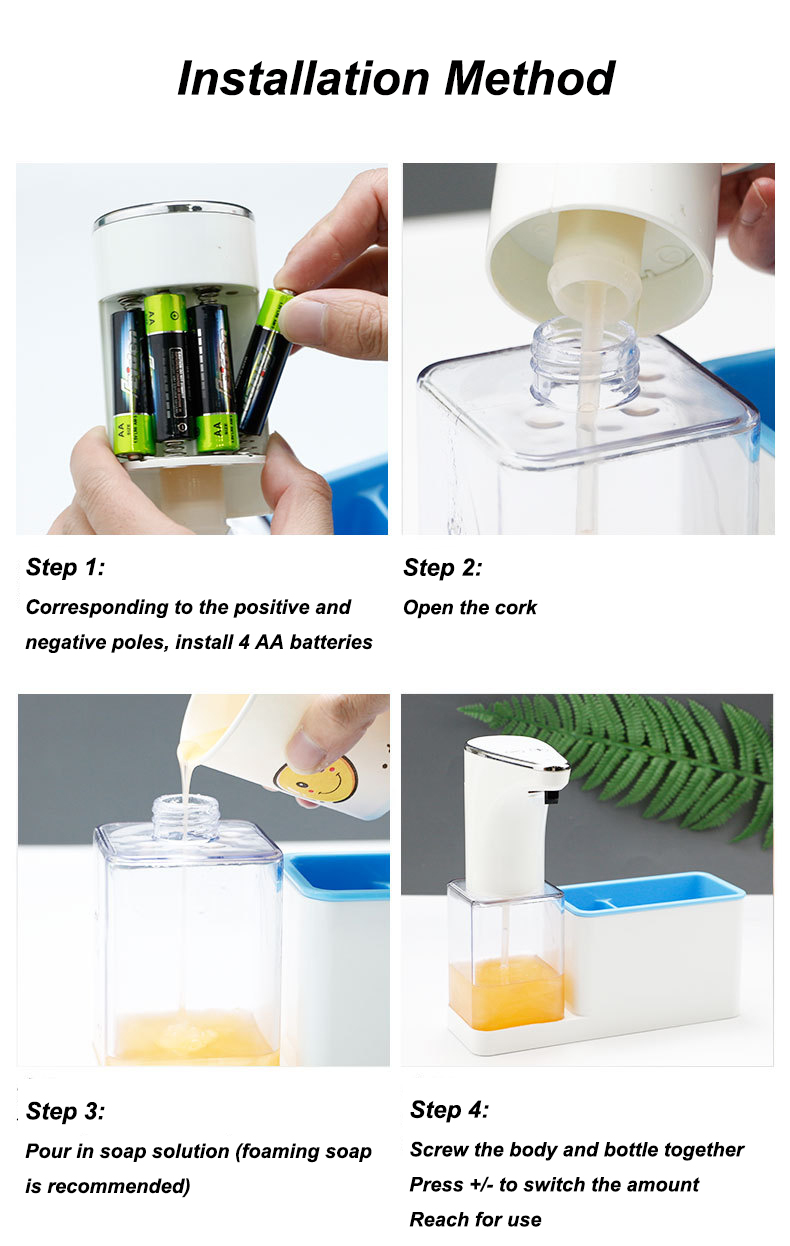 Installation Method

AA

AA

AA

Step 1:
Corresponding to the positive and negative poles, install 4 AA batteries

Step 2:
Open the cork

Step 3:
Pour in soap solution (foaming soap is recommended)

Step 4:
Screw the body and bottle together
Press +/- to switch the amount
Reach for use