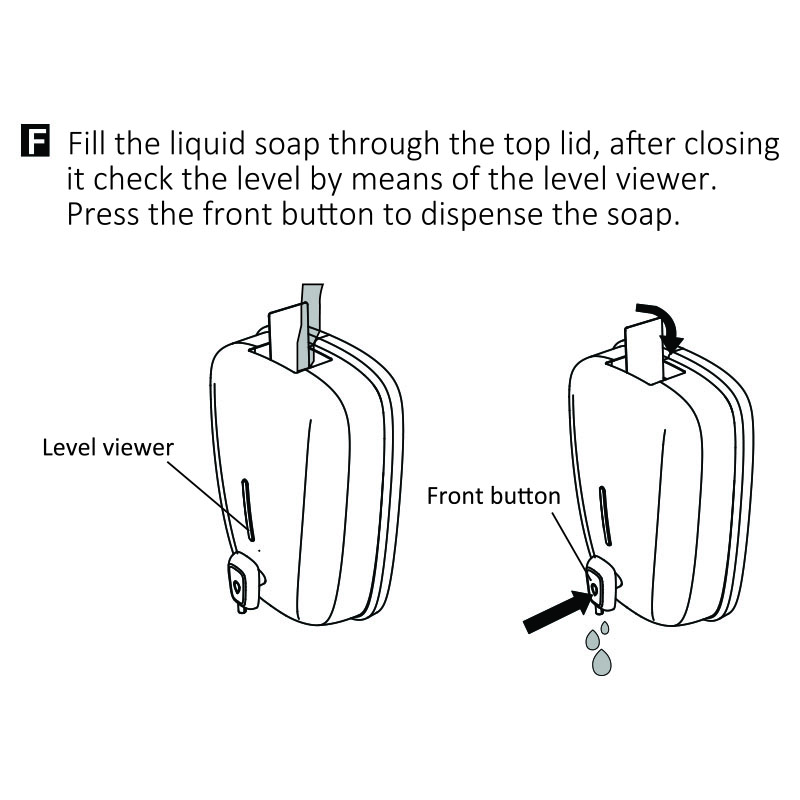 F Fill the liquid soap through the top lid, after closing it check the level by means of the level viewer. Press the front button to dispense the soap.

Level viewer

Front button