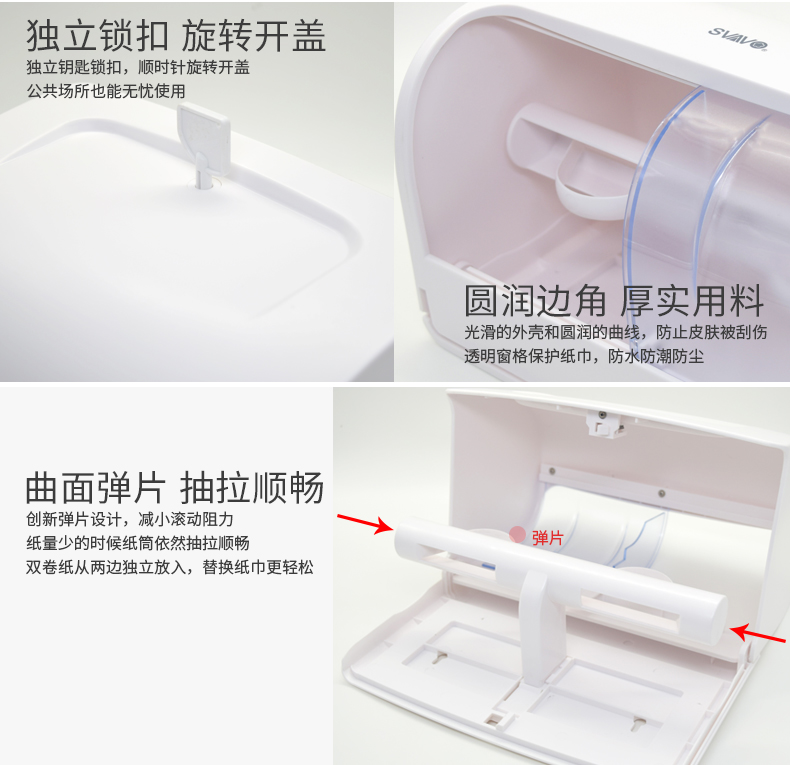 独立锁扣 旋转开盖
独立钥匙锁扣，顺时针旋转开盖
公共场所也能无忧使用

SVAVO

圆润边角 厚实用料
光滑的外壳和圆润的曲线，防止皮肤被刮伤
透明窗格保护纸巾，防水防潮防尘

曲面弹片 抽拉顺畅
创新弹片设计，减小滚动阻力
纸量少的时候纸筒依然抽拉顺畅
双卷纸从两边独立放入，替换纸巾更轻松

弹片