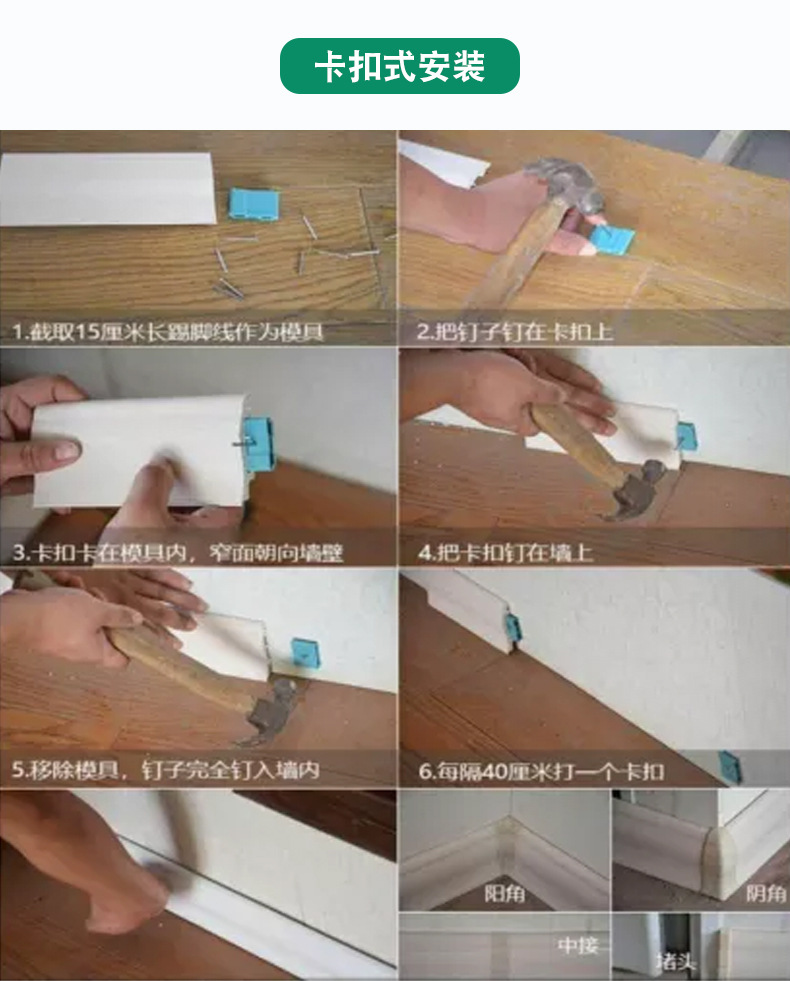 卡扣式安装

1.截取15厘米长踢脚线作为模具

2.把钉子钉在卡扣上

3.卡扣卡在模具内，窄面朝向墙壁

4.把卡扣钉在墙上

5.移除模具，钉子完全钉入墙内

6.每隔40厘米打一个卡扣

阳角

阴角

中接

堵头